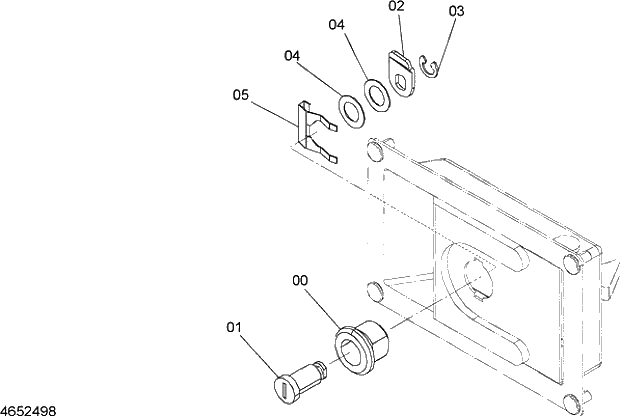 02
03
04
04
05
00
01
4652498