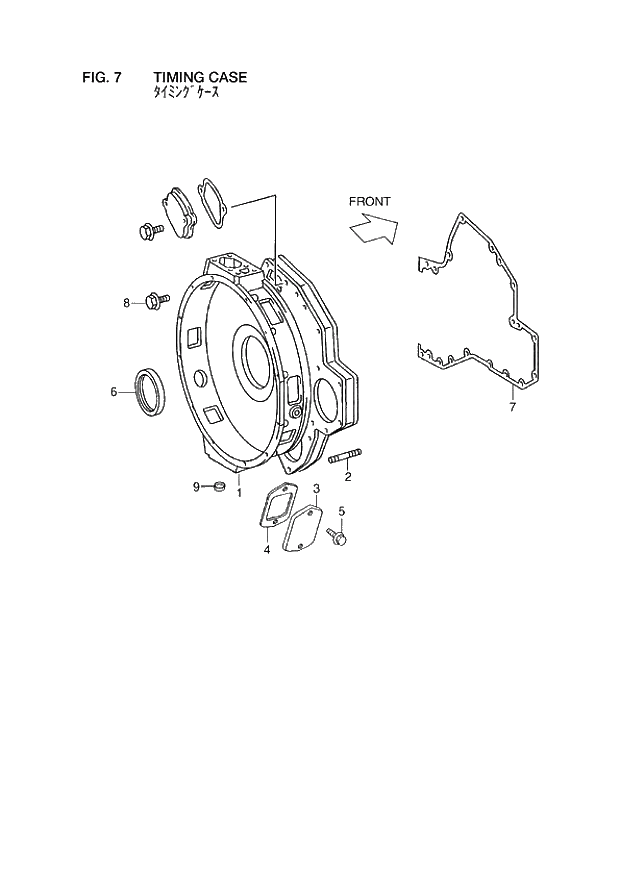 FIG. 7 TIMING CASE
ﾀｲﾐﾝｸﾞ ｹｰｽ

FRONT

8
6
9
1
2
3
4
5
7