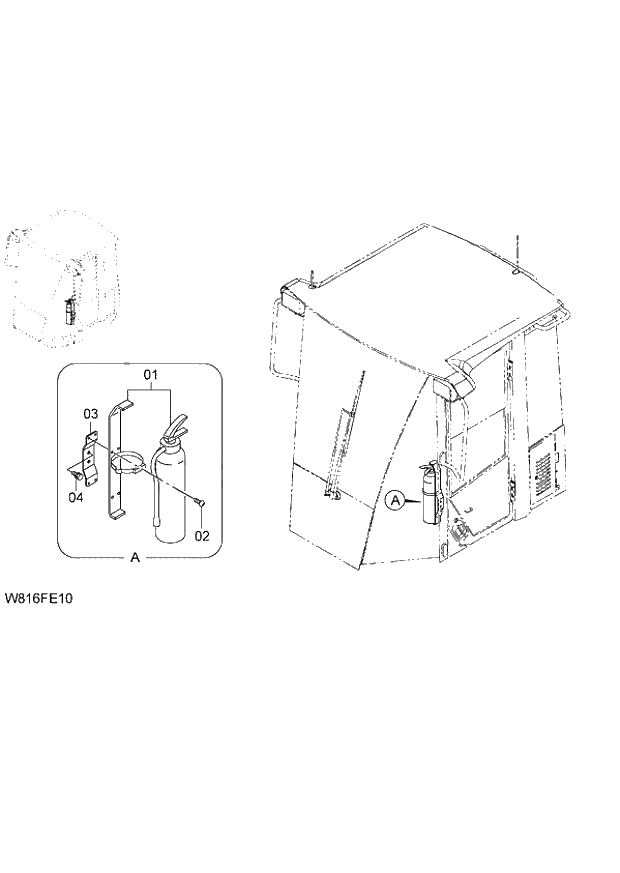 01
03
04
02
A
A
W816FE10