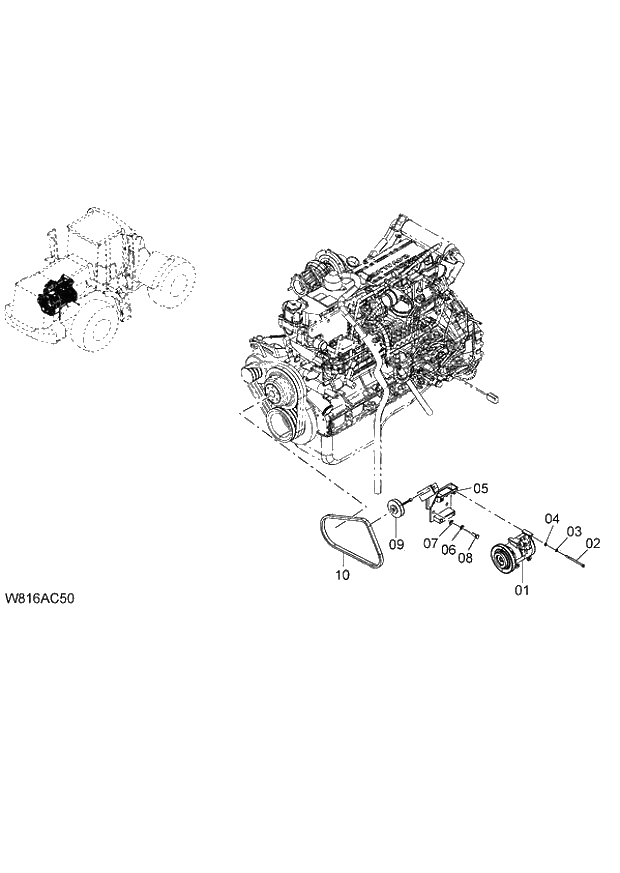 05
04
03
02
09
07
06
08
10
01
W816AC50