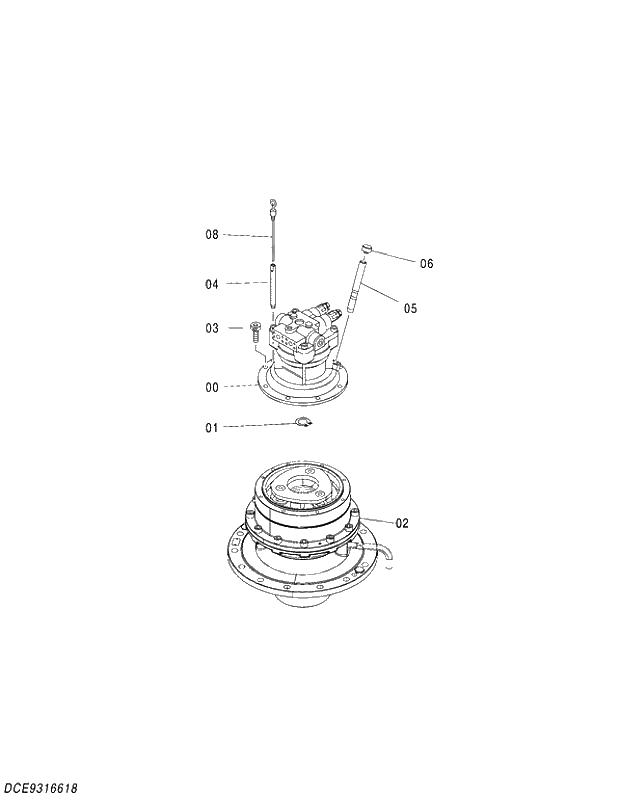 08
06
04
05
03
00
01
02
DCE9316618