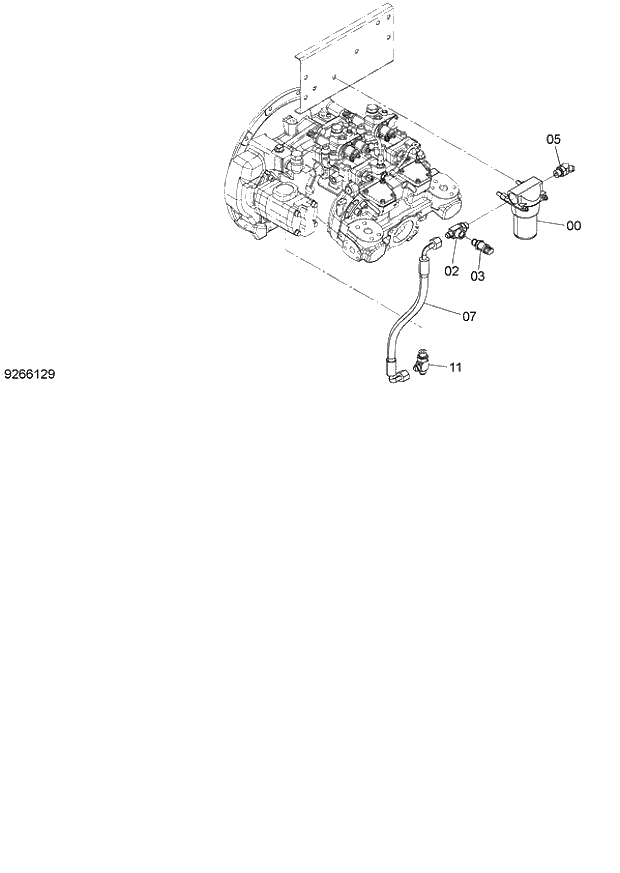 05
00
02
03
07
11
9266129