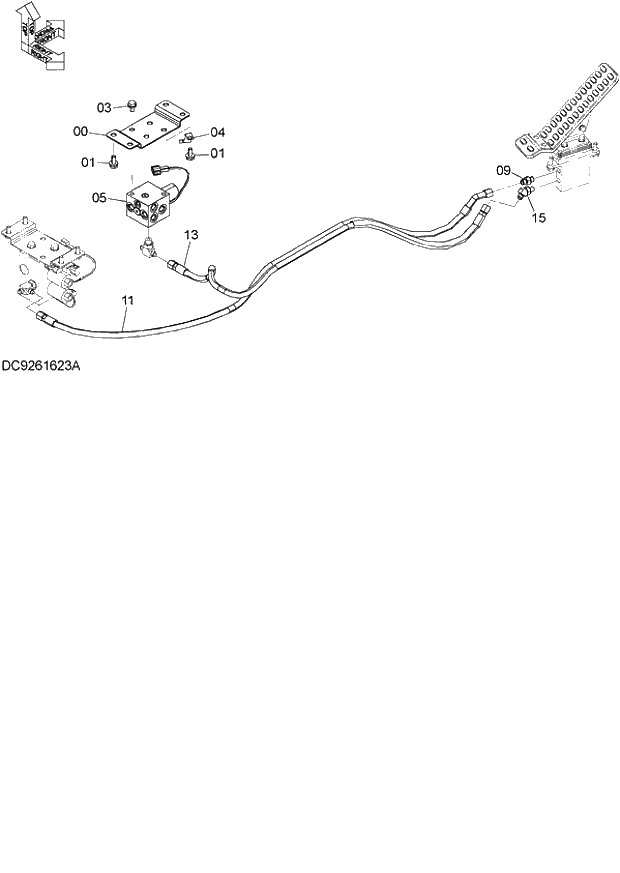 03
00
04
01
01
05
13
09
15
11
DC9261623A