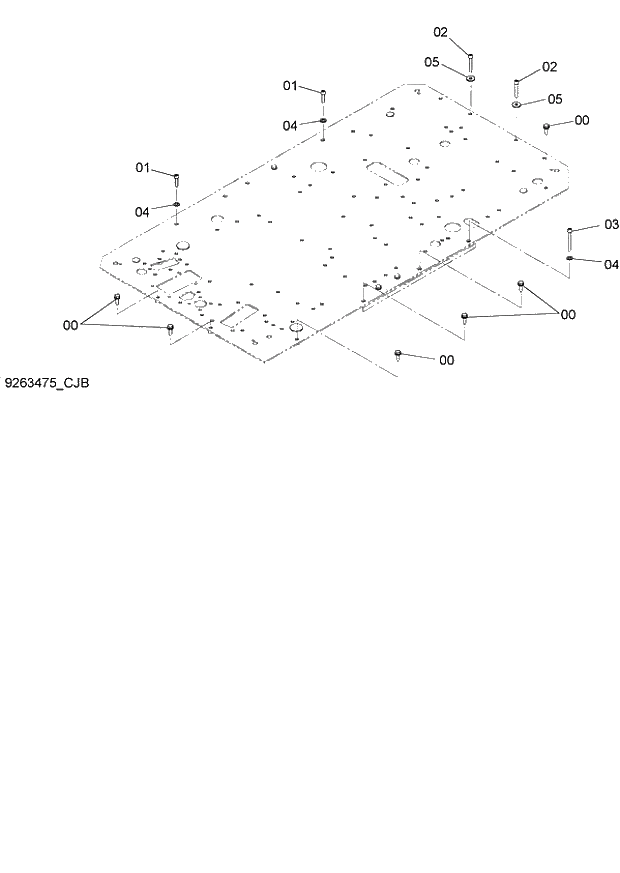 02
05
02
05
01
04
00
01
04
03
04
00
00
00
9263475_CJB