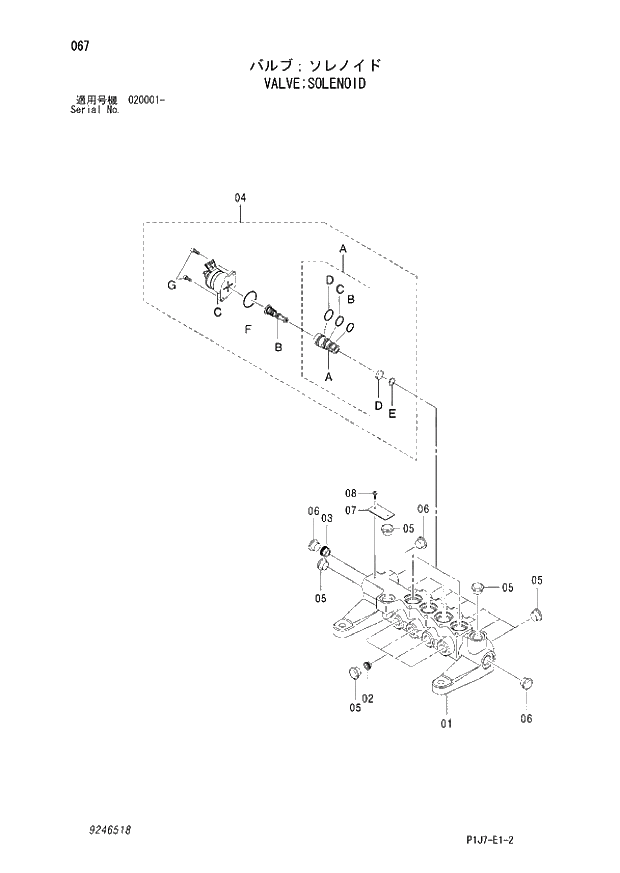 067

バルブ：ソレノイド
VALVE:SOLENOID

適用号機 020001-
Serial No.

04
A
D
C
B
G
C
F
B
A
D
E
08
07
06
03
05
06
05
05
05
05
02
01
06

9246518

P1J7-E1-2