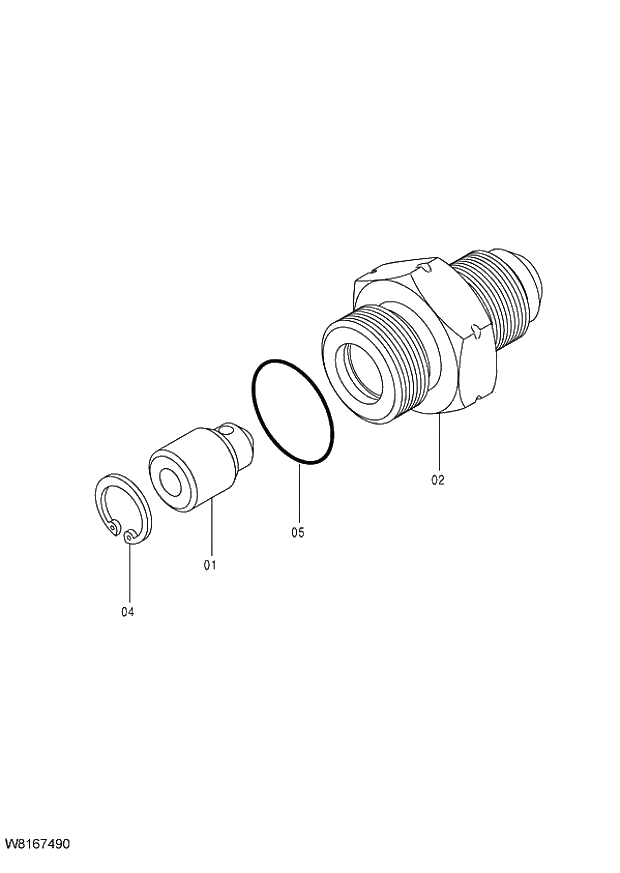 02

05

01

04

W8167490