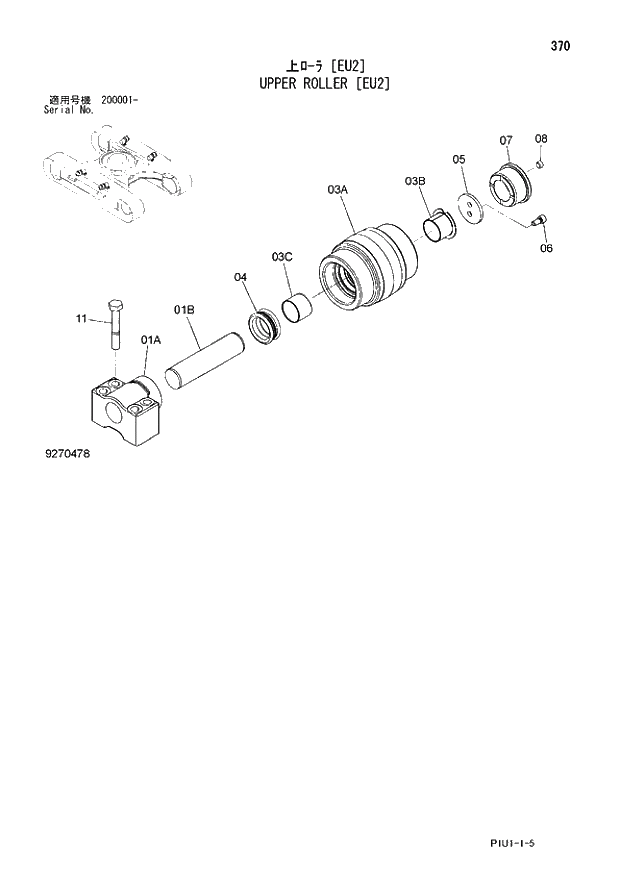 370

上ローラ [EU2]
UPPER ROLLER [EU2]

適用号機 200001-
Serial No.

07
08
05
03B
03A
06
03C
04
01B
11
01A

9270478

PIU1-1-5