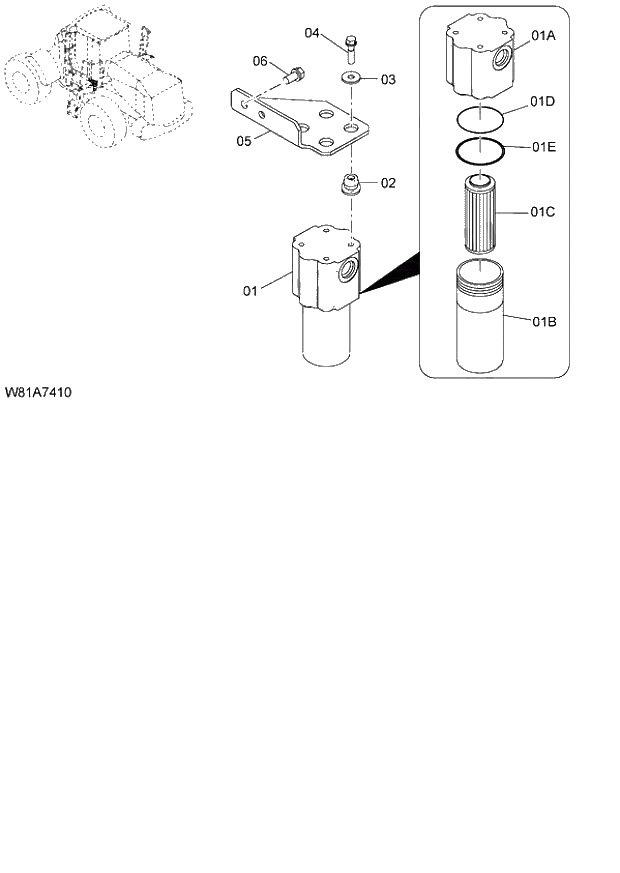 04
06
03
05
02
01
01A
01D
01E
01C
01B
W81A7410