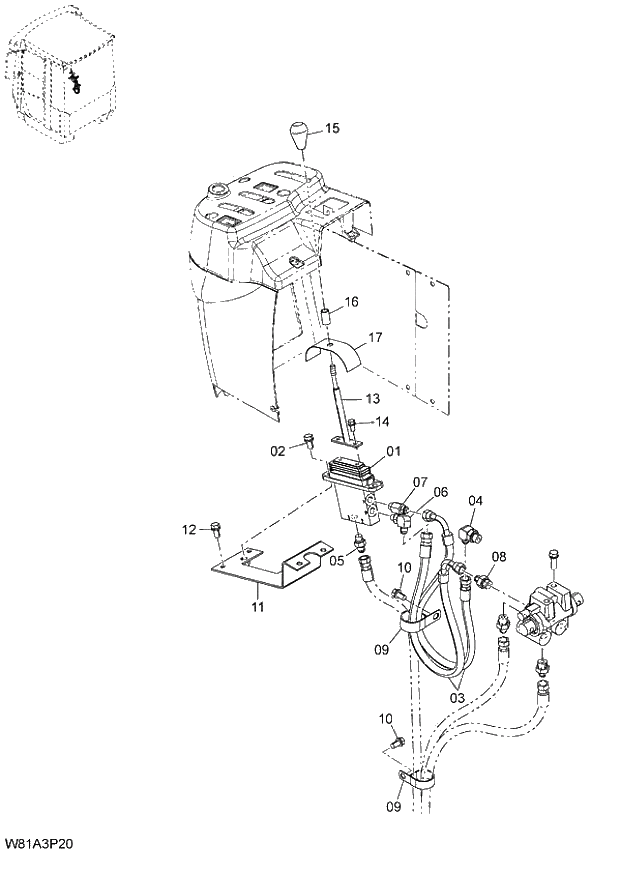 15
16
17
13
14
02
01
07
06
04
12
05
10
08
11
09
03
10
09
W81A3P20