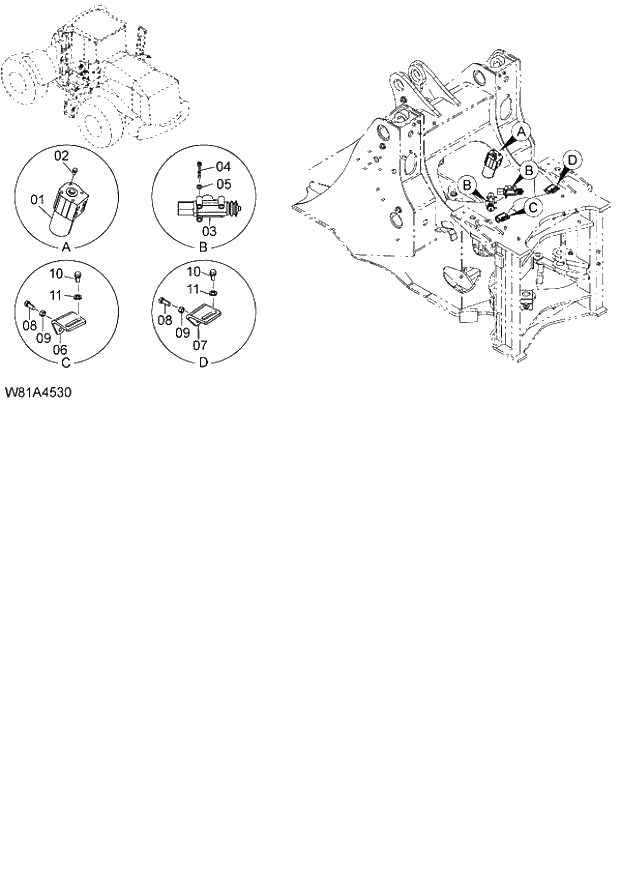 02
01
A
04
05
03
B
10
11
08
09
06
C
10
11
08
09
07
D
A
B
B
C
D
W81A4530