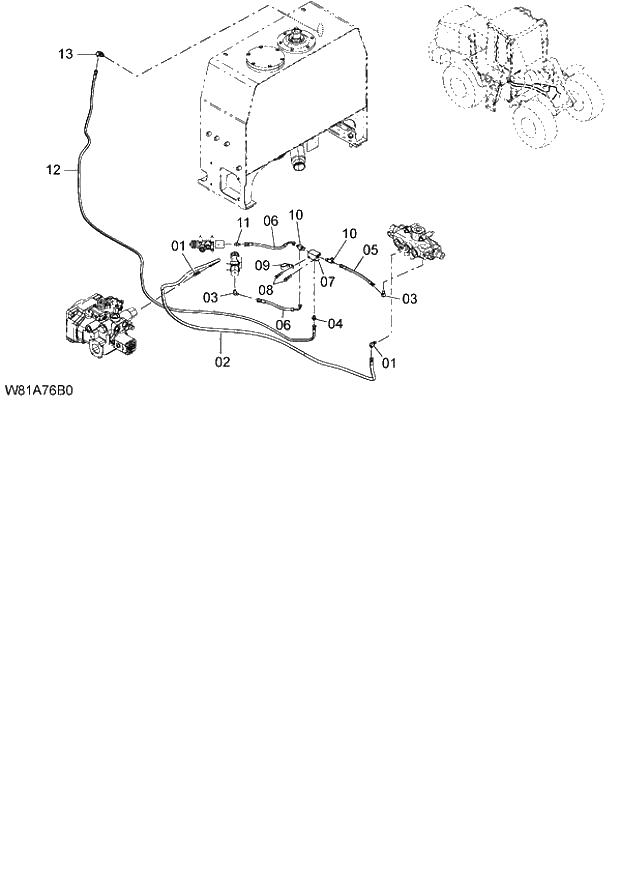 13
12
11
06
10
10
05
01
09
08
07
03
03
06
04
02
01
W81A76B0