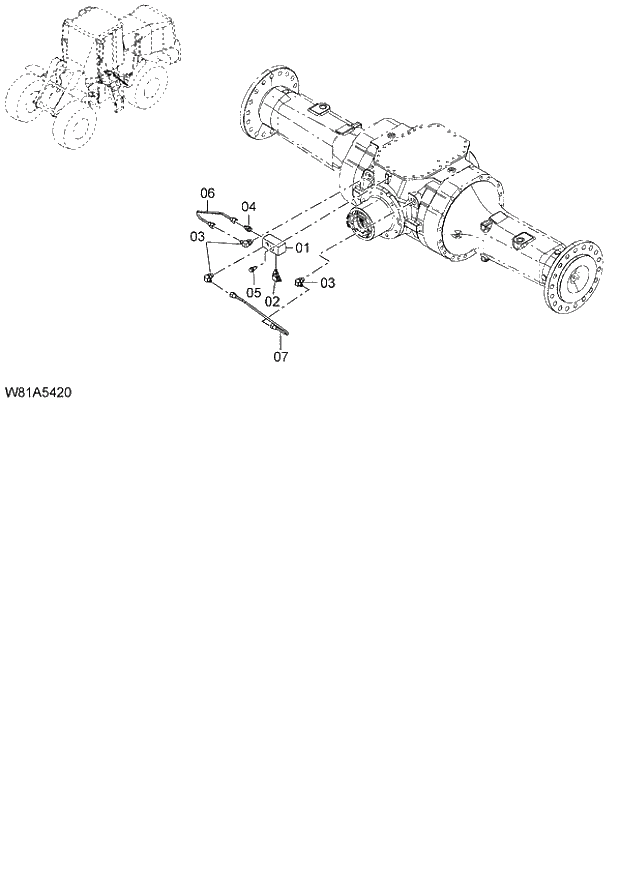 06
04
03
01
05
02
03
07

W81A5420