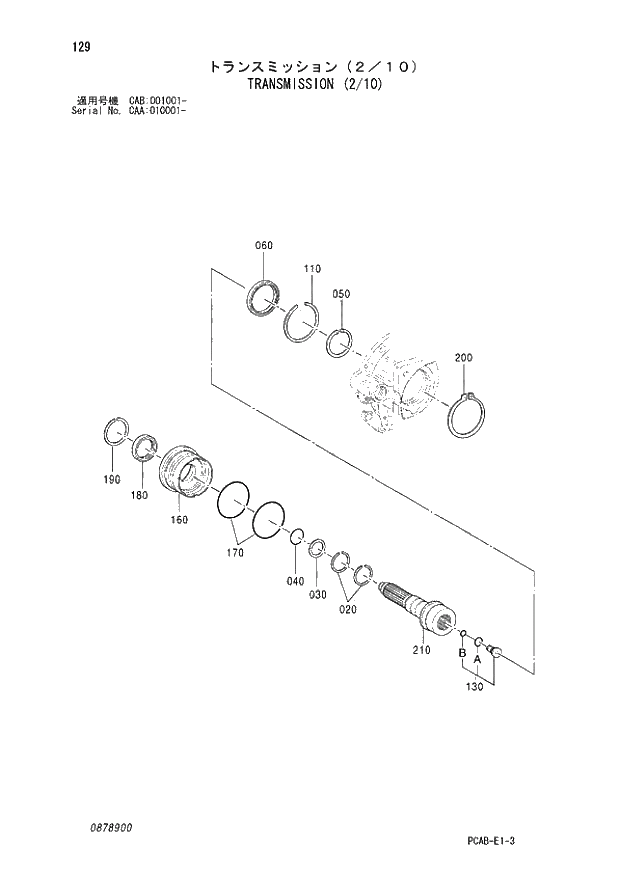 129

トランスミッション（２／１０）
TRANSMISSION (2/10)

適用号機 CAB:001001-
Serial No. CAA:010001-

060
110
050
200
190
180
160
170
040
030
020
210
B
A
130

0878900

PCAB-E1-3