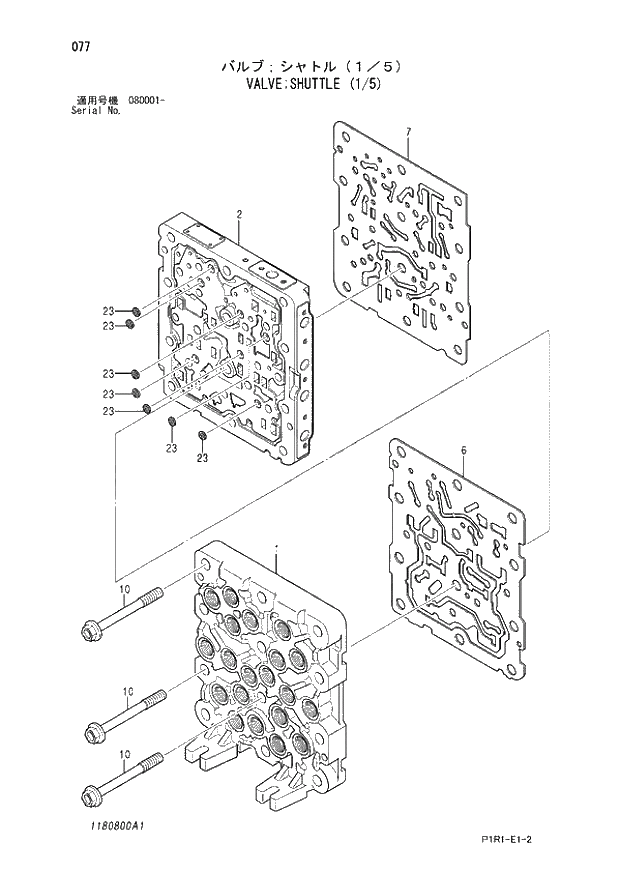 077

バルブ；シャトル（１／５）
VALVE;SHUTTLE (1/5)

適用号機 080001-
Serial No.

7

2

23
23
23
23
23
23
23

6

1

10

10

10

1180800A1

P1R1-E1-2