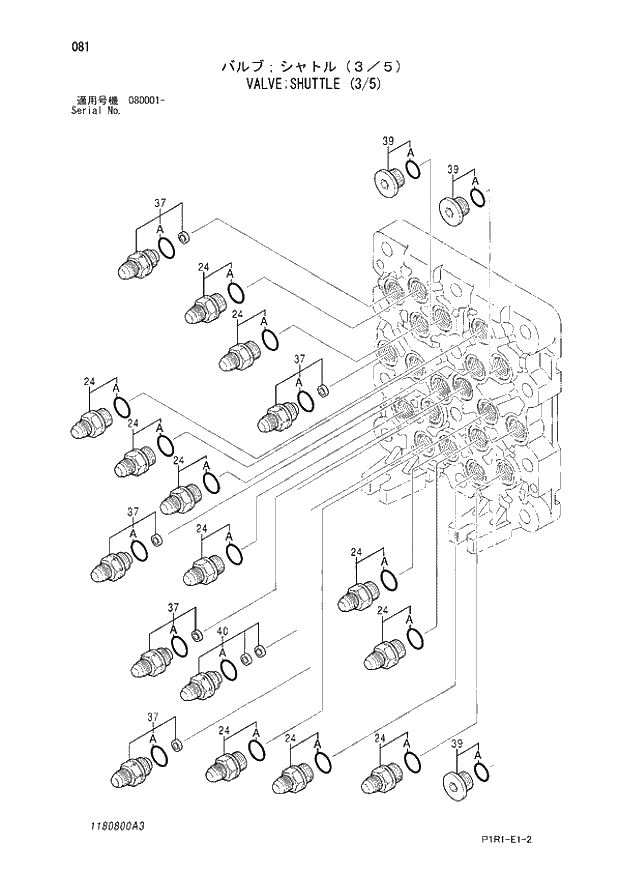 081

バルブ；シャトル（３／５）
VALVE;SHUTTLE (3/5)

適用号機 080001-
Serial No.

39
A
39
A
37
A
24
A
24
A
37
A
24
A
24
A
24
A
37
A
24
A
24
A
24
A
37
A
40
A
37
A
24
A
24
A
24
A
39
A

1180800A3

P1R1-E1-2