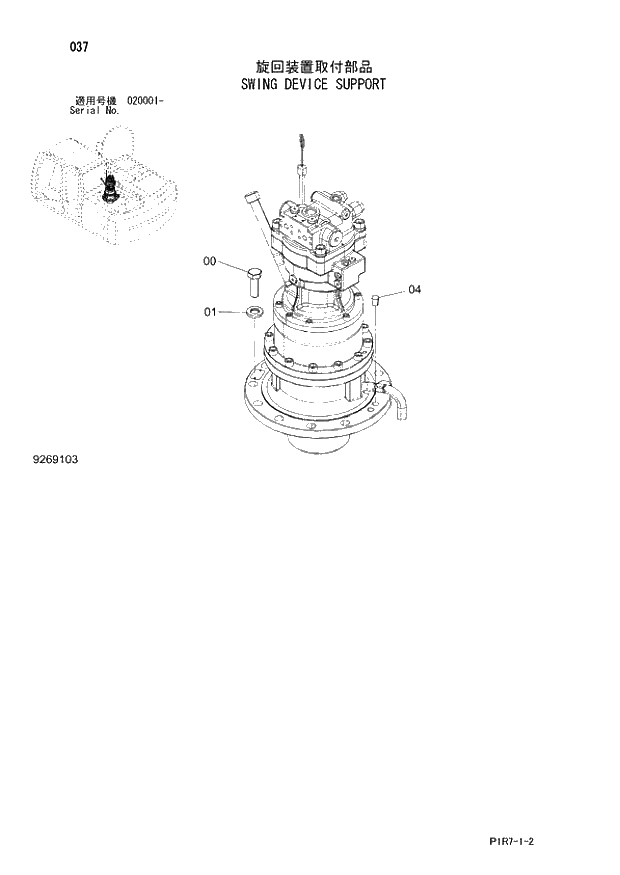 037

旋回装置取付部品
SWING DEVICE SUPPORT

適用号機 020001-
Serial No.

00

01

04

9269103

P1R7-1-2