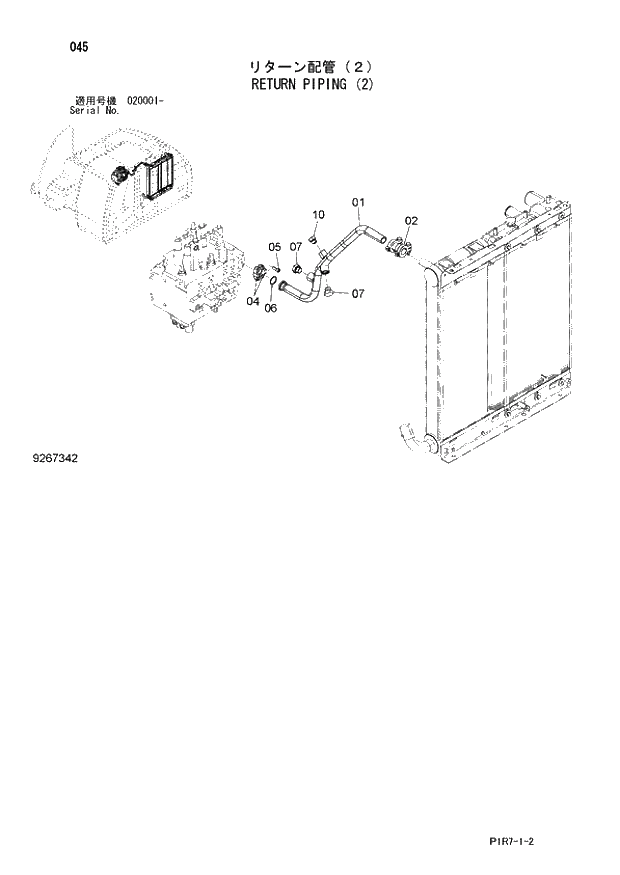 045

リターン配管（２）
RETURN PIPING (2)

適用号機 020001-
Serial No.

10
01
02
05
07
04
06
07

9267342

P1R7-1-2