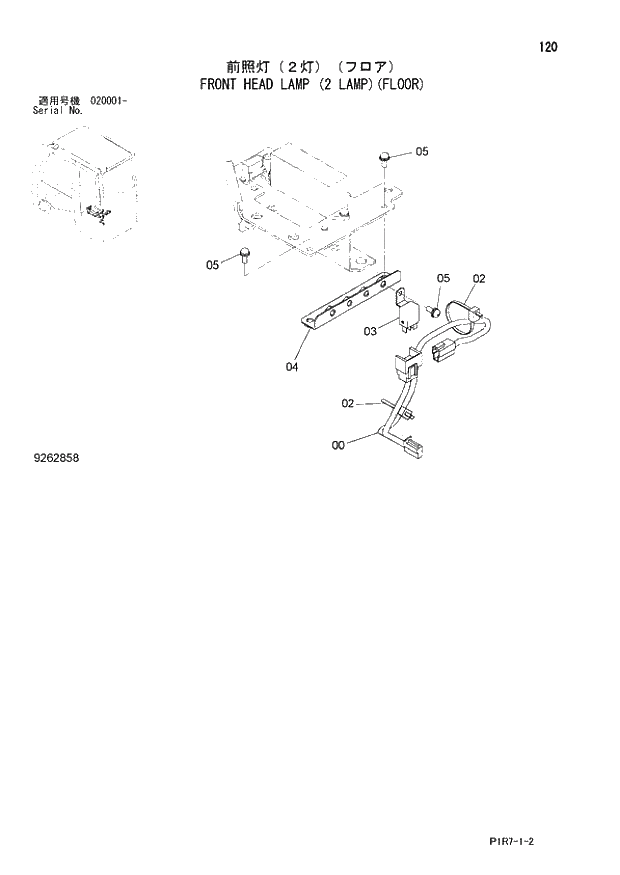 120

前照灯（２灯）（フロア）
FRONT HEAD LAMP (2 LAMP)(FLOOR)

適用号機 020001-
Serial No.

05

05

05

02

03

04

02

00

9262858

P1R7-1-2