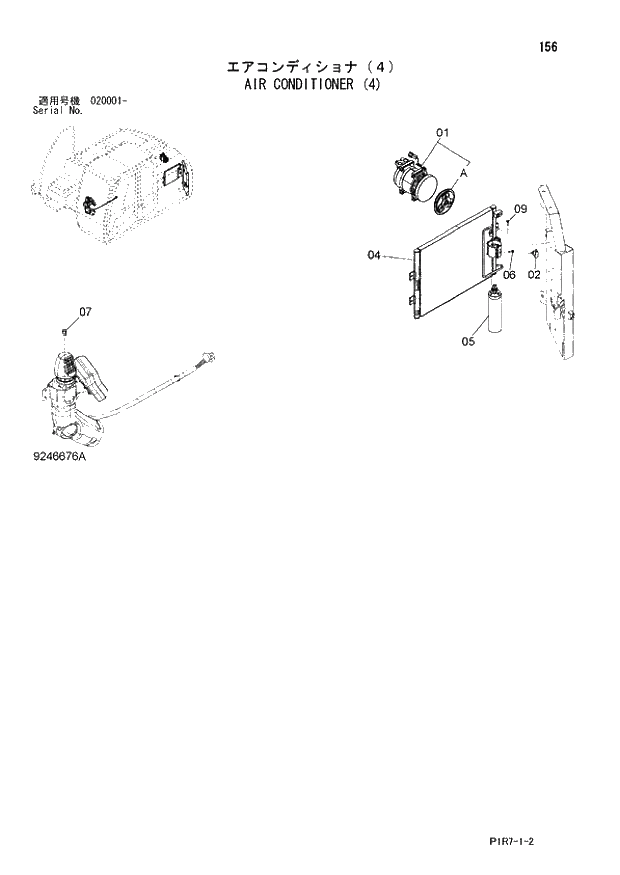 156

エアコンディショナ（4）
AIR CONDITIONER (4)

適用号機 020001-
Serial No.

01

A

09

04

06

02

05

07

9246676A

P1R7-1-2