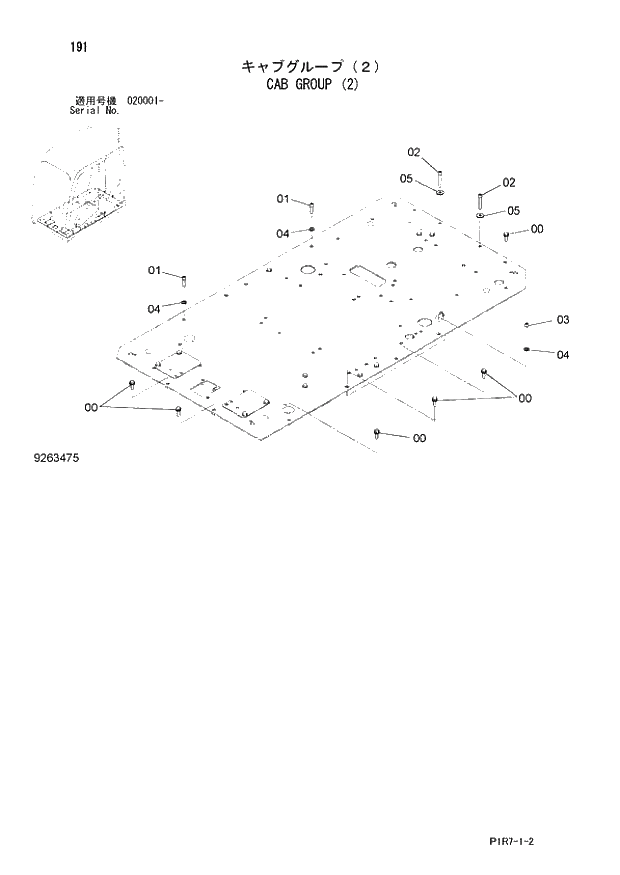 191

キャブグループ（2）
CAB GROUP (2)

適用号機 020001-
Serial No.

02
05
02
05
00
01
04
01
04
03
04
00
00
00

9263475

P1R7-1-2