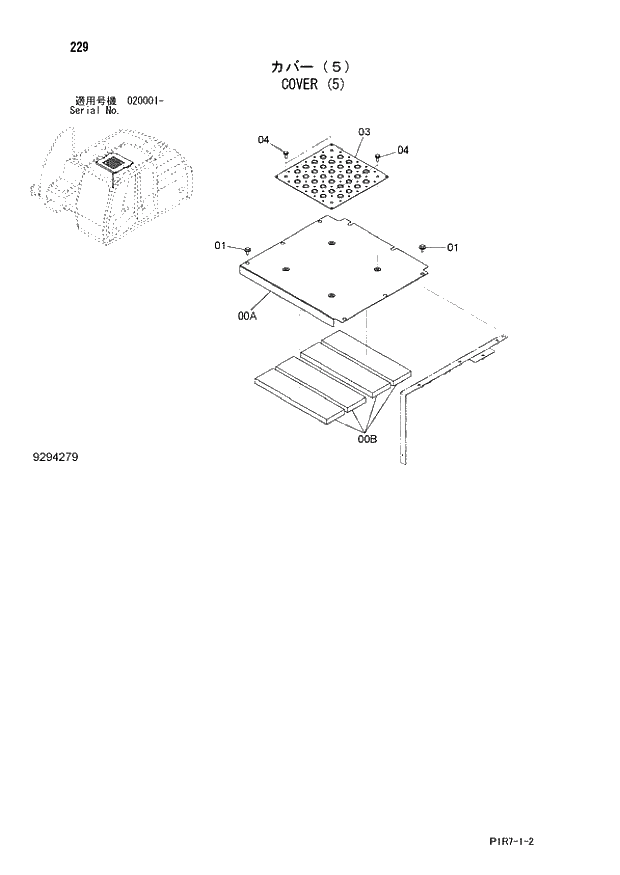 229

カバー（5）
COVER (5)

適用号機 020001-
Serial No.

04
03
04
01
01
00A
00B

9294279

P1R7-1-2