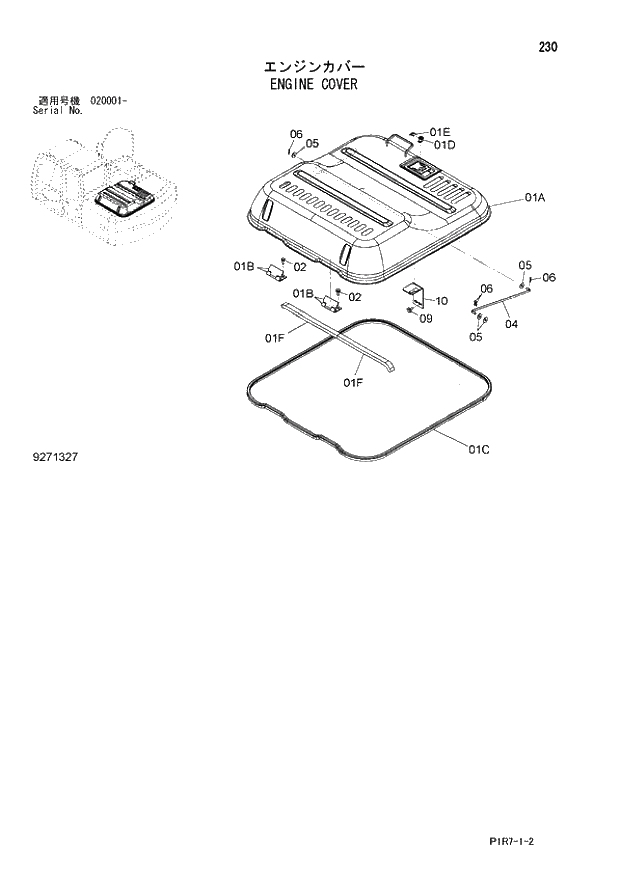 230

エンジンカバー
ENGINE COVER

適用号機 020001-
Serial No.

06
05
01E
01D
01A
01B
02
01B
02
10
09
05
06
06
04
05
01F
01F
01C

9271327

P1R7-1-2