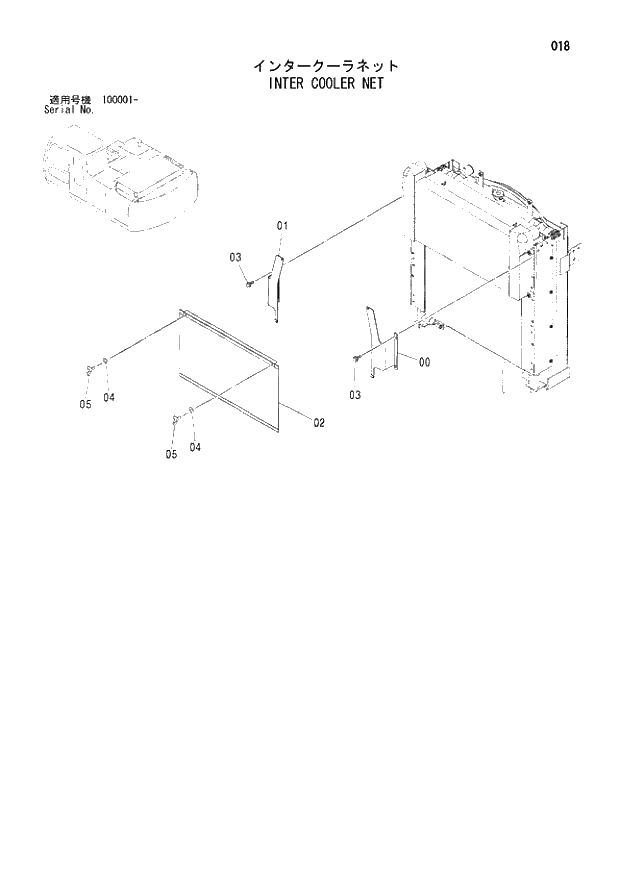 018

インタークーラネット
INTER COOLER NET

適用号機 100001-
Serial No.

01
03
00
03
05
04
02
05
04