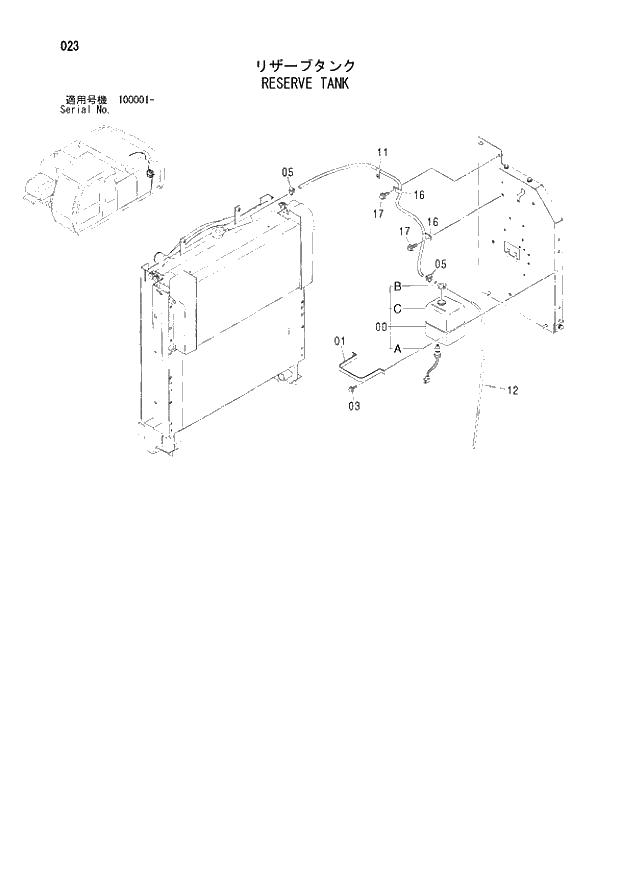 023

リザーブタンク
RESERVE TANK

適用号機 100001-
Serial No.

05
11
16
17
17
16
05
B
C
00
A
01
03
12