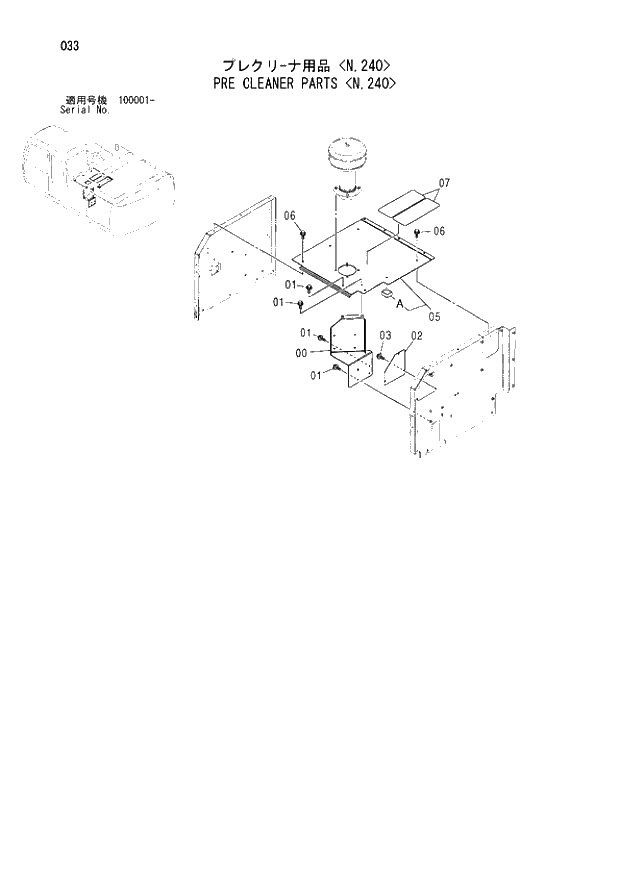 033

プレクリーナ用品 <N.240>
PRE CLEANER PARTS <N.240>

適用号機 100001-
Serial No.

07
06
06
01
01
A
05
01
03
02
00
01