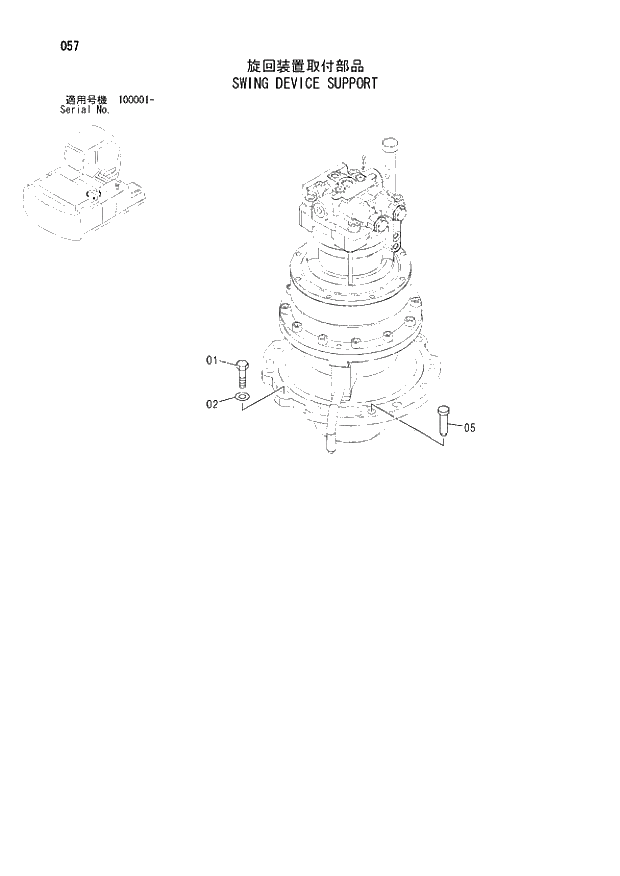 057

旋回装置取付部品
SWING DEVICE SUPPORT

適用号機 100001-
Serial No.

01
02
05