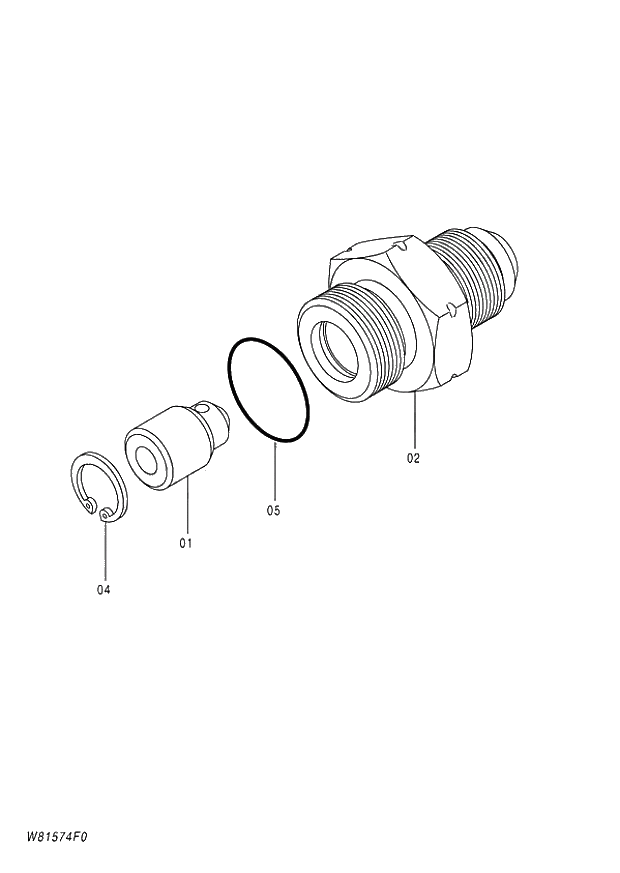 02

05

01

04

W81574F0