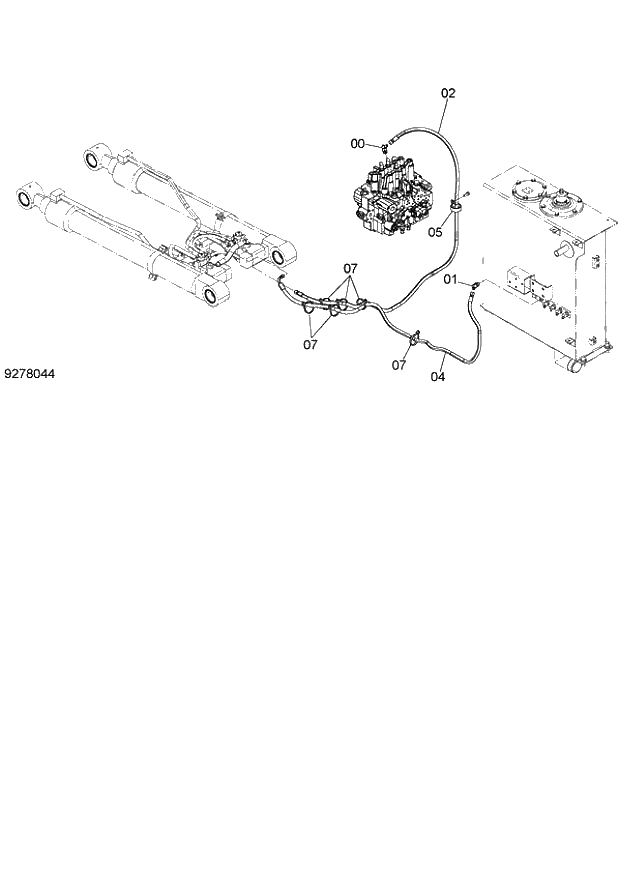 02
00
05
01
07
07
07
04
9278044