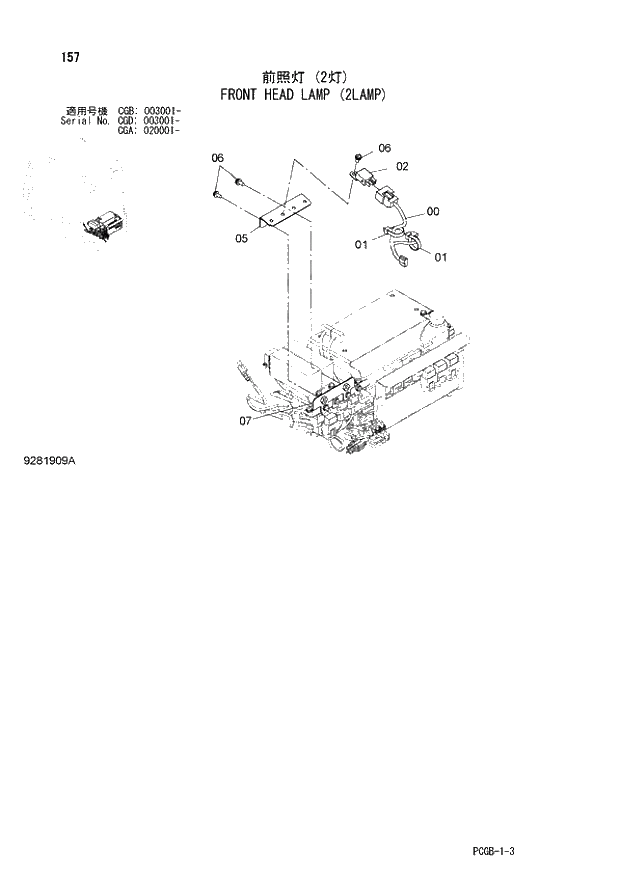 157

前照灯 (2灯)
FRONT HEAD LAMP (2LAMP)

適用号機 CGB: 003001-
Serial No. CGD: 003001-
CGA: 020001-

06
06
02
00
05
01
01
07

9281909A

PCGB-1-3