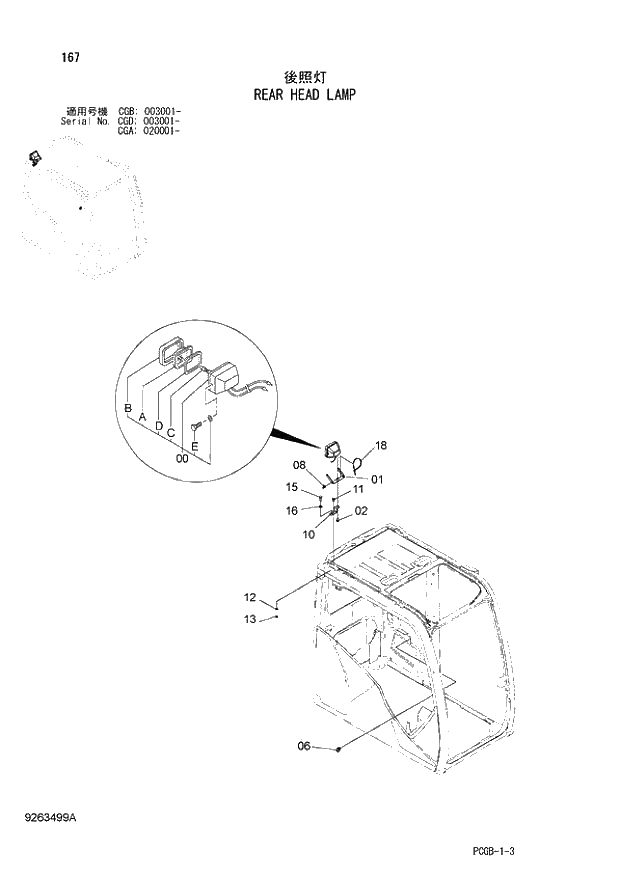 167

後照灯
REAR HEAD LAMP

適用号機 CGB: 003001-
Serial No. CGD: 003001-
CGA: 020001-

B
A
D
C
E
00

18
08
01
15
11
16
02
10

12
13

06

9263499A

PCGB-1-3