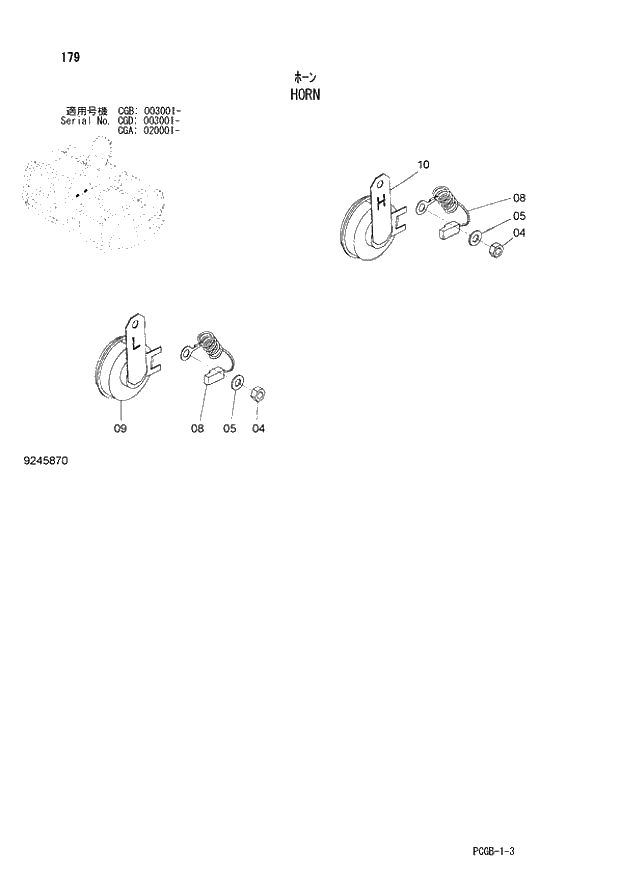 179

ホーン
HORN

適用号機 CGB: 003001-
Serial No. CGD: 003001-
CGA: 020001-

10
H
08
05
04

L
09
08
05
04

9245870

PCGB-1-3