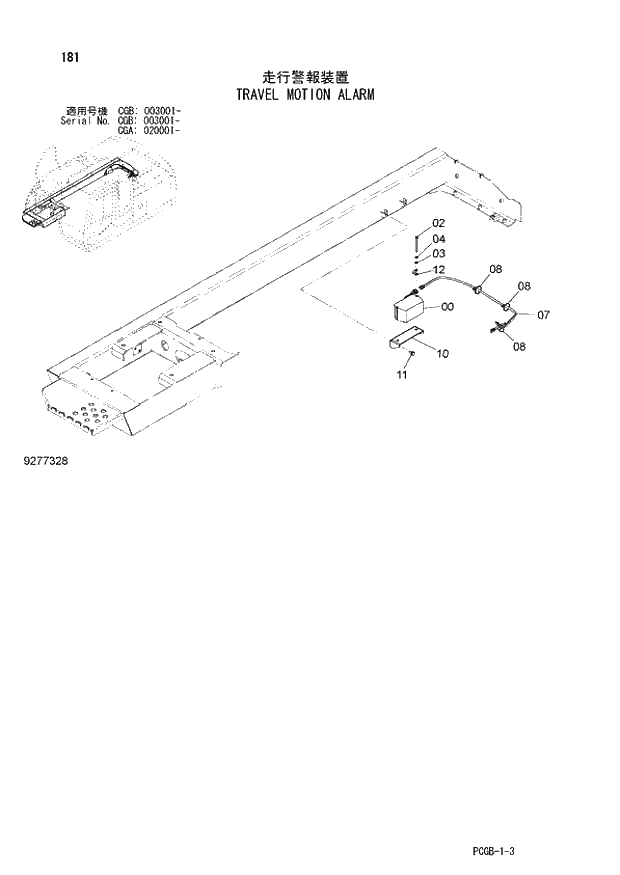 181

走行警報装置
TRAVEL MOTION ALARM

適用号機 CGB: 003001-
Serial No. CGB: 003001-
CGA: 020001-

02
04
03
12
08
08
00
07
08
10
11

9277328

PCGB-1-3