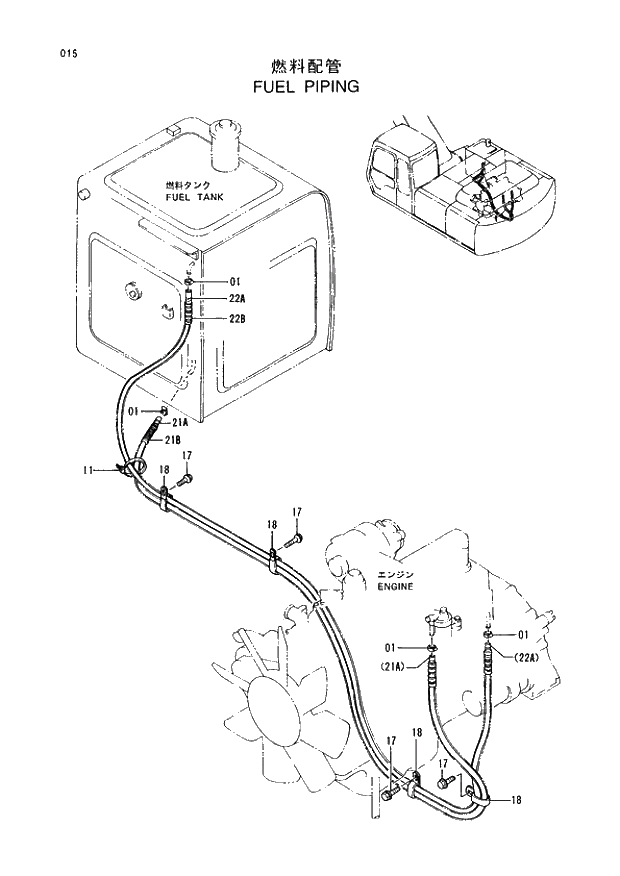 015

燃料配管
FUEL PIPING

燃料タンク
FUEL TANK

01
22A
22B

01
21A
21B

11
17
18

18
17

エンジン
ENGINE

01
(21A)

01
(22A)

17
18
17
18