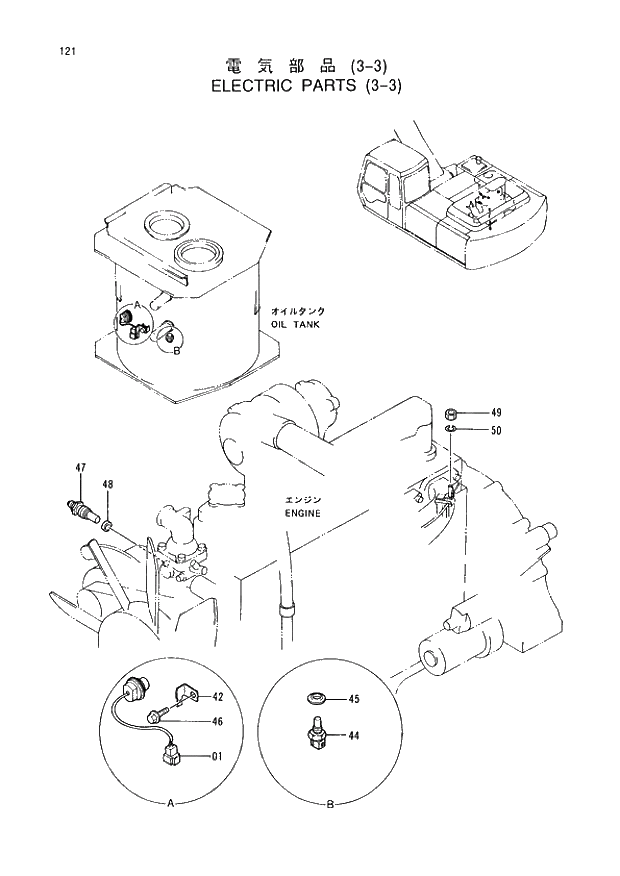 121

電 気 部 品 (3-3)
ELECTRIC PARTS (3-3)

A

B

オイルタンク
OIL TANK

49

50

47

48

エンジン
ENGINE

42

46

01

45

44

A

B