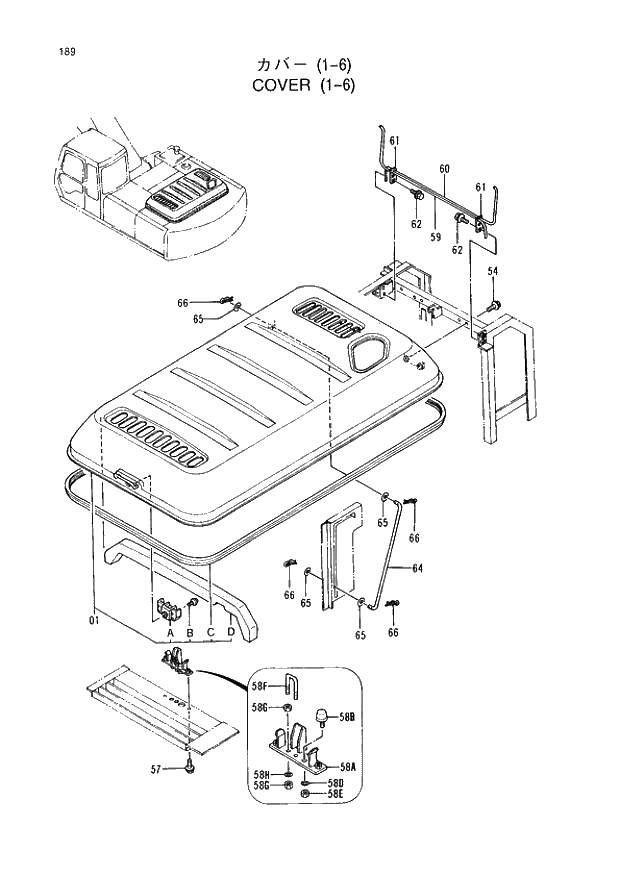 189

カバー (1-6)
COVER (1-6)

61
60
61
62
59
62
54
66
65
65
66
64
66
65
65
66
01
A
B
C
D
58F
58G
58B
58A
58H
58G
58D
58E
57