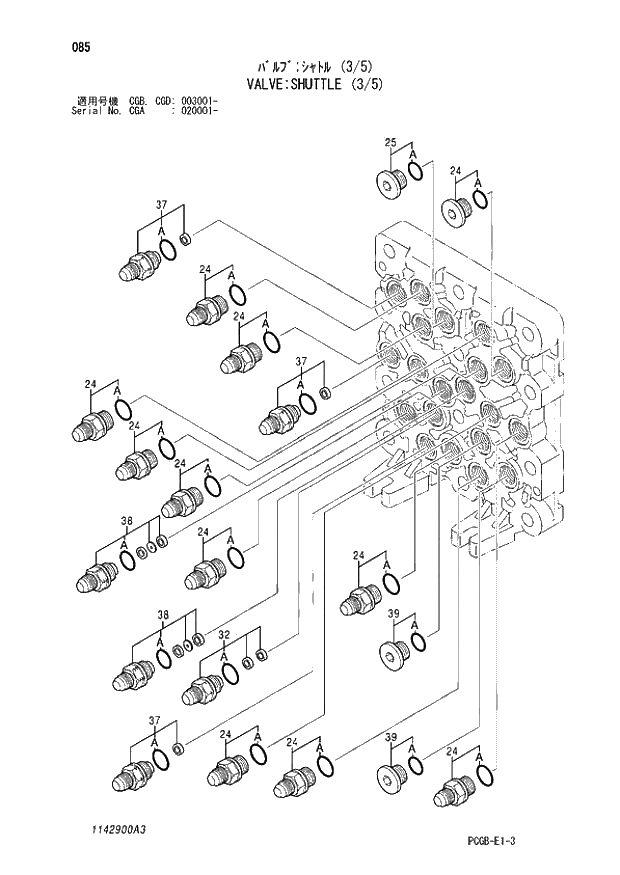 085

バルブ;シャトル (3/5)
VALVE:SHUTTLE (3/5)

適用号機 CGB, CGD: 003001-
Serial No. CGA : 020001-

25
A
24
A
37
A
24
A
24
A
37
A
24
A
24
A
24
A
38
A
24
A
24
A
39
A
38
A
32
A
37
A
24
A
24
A
39
A
24
A

1142900A3

PCGB-E1-3