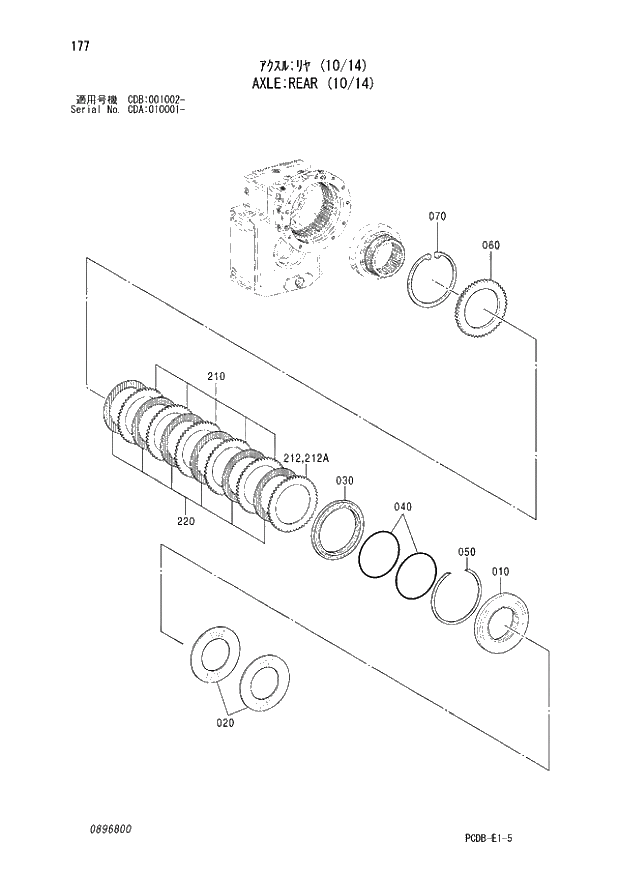 177

ｱｸｽﾙ:ﾘﾔ (10/14)
AXLE:REAR (10/14)

適用号機 CDB:001002-
Serial No. CDA:010001-

070
060
210
212,212A
030
040
050
010
220
020

0896800

PCDB-E1-5