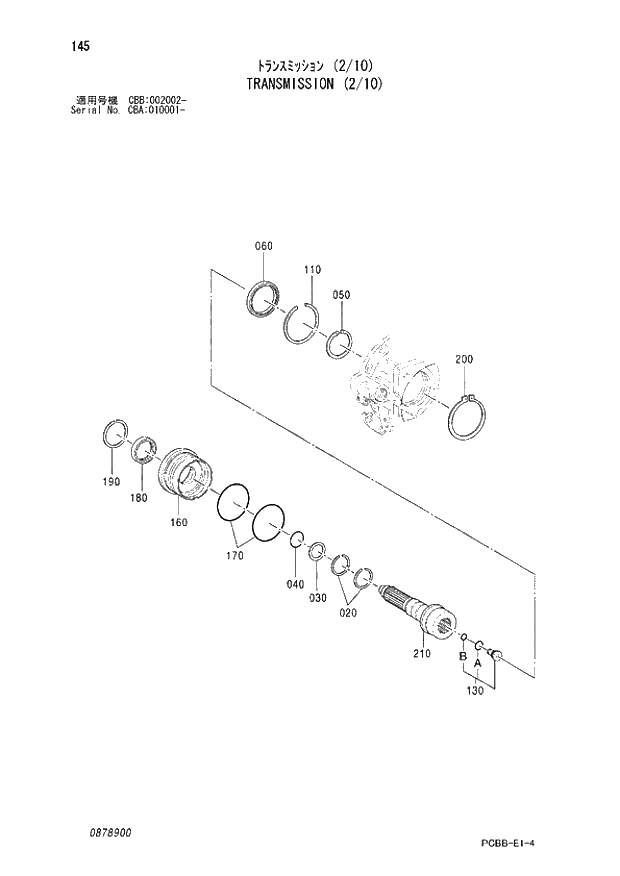 145

トランスミッション (2/10)
TRANSMISSION (2/10)

適用号機 CBB:002002-
Serial No. CBA:010001-

060

110

050

200

190

180

160

170

040

030

020

210

B

A

130

0878900

PCBB-E1-4