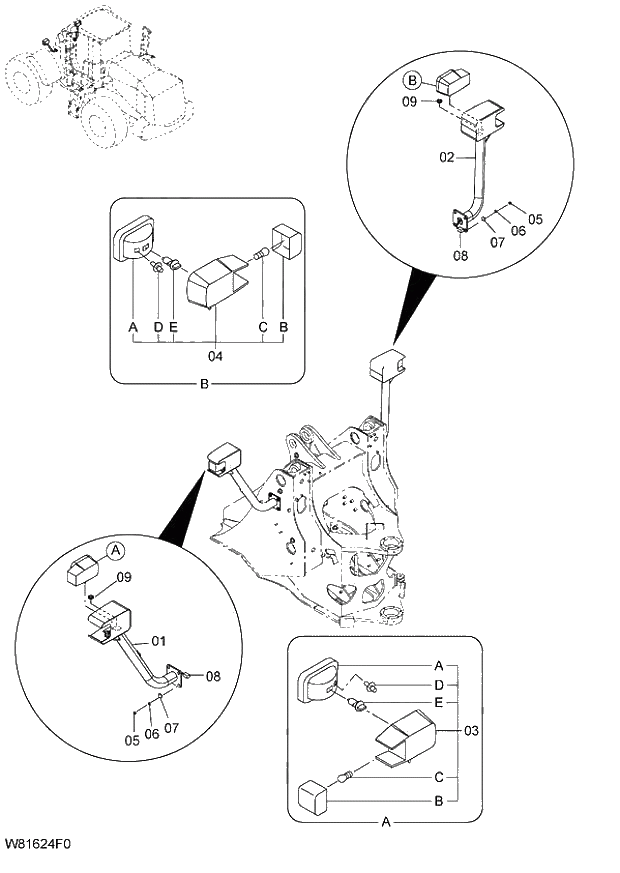 B
09
02
05
06
07
08

A
D
E
C
B
04
B

A
09
01
08
05
06
07

A
D
E
03
C
B
A

W81624F0