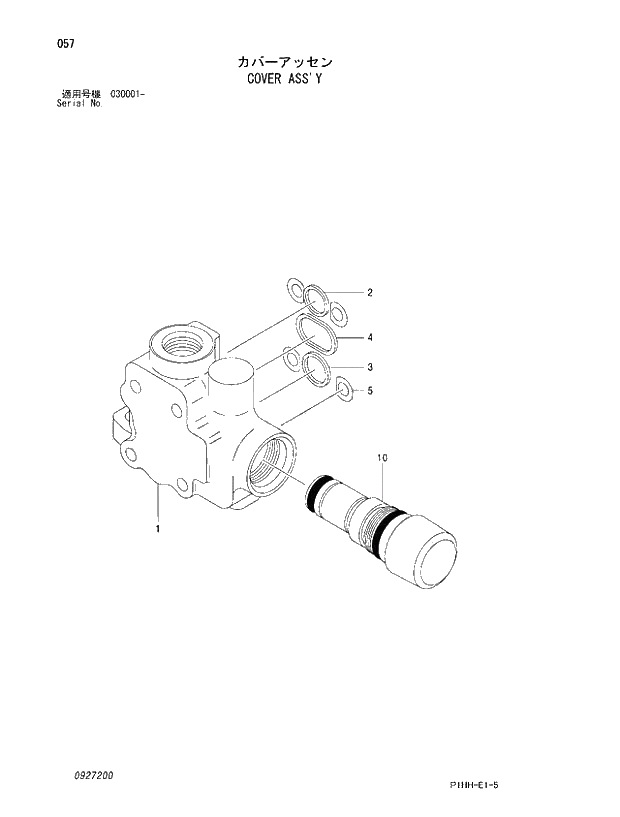 057

カバーアッセン
COVER ASS'Y

適用号機 030001-
Serial No.

2
4
3
5
10
1

0927200

P1HH-E1-5