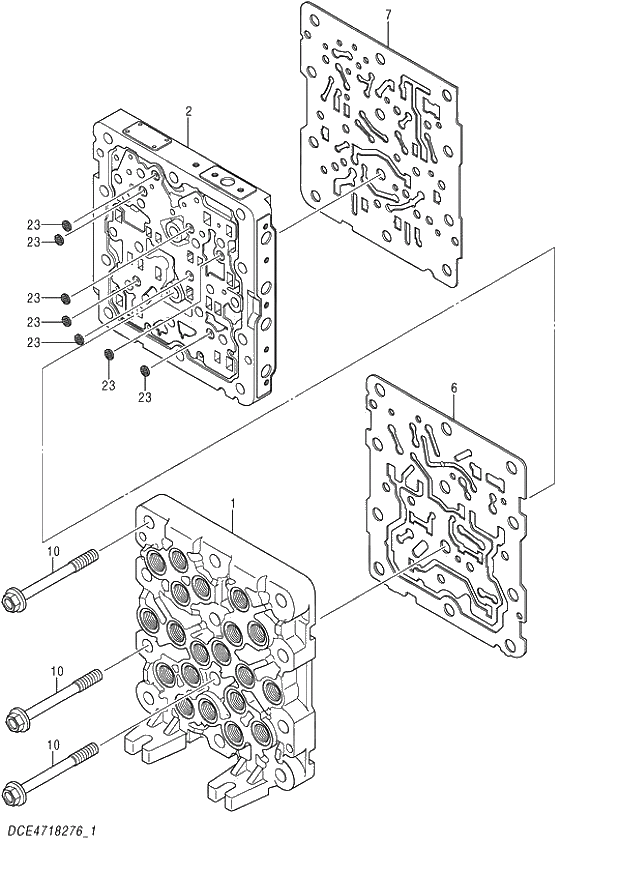 7
2
23
23
23
23
23
23
23
6
1
10
10
10
DCE4718276_1