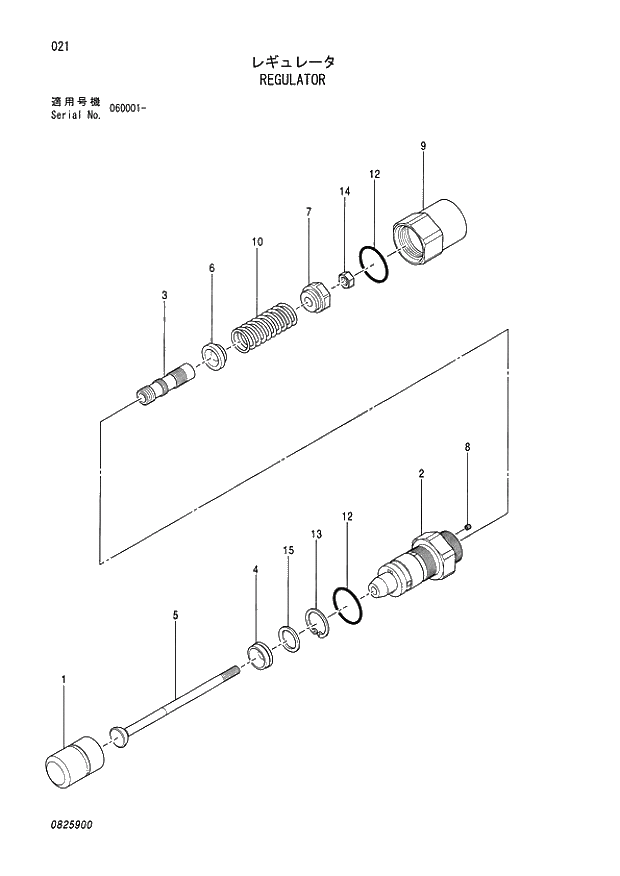 021

レギュレータ
REGULATOR

適用号機
Serial No. 060001-

9
12
14
7
10
6
3

8
2
12
13
15
4
5
1

0825900