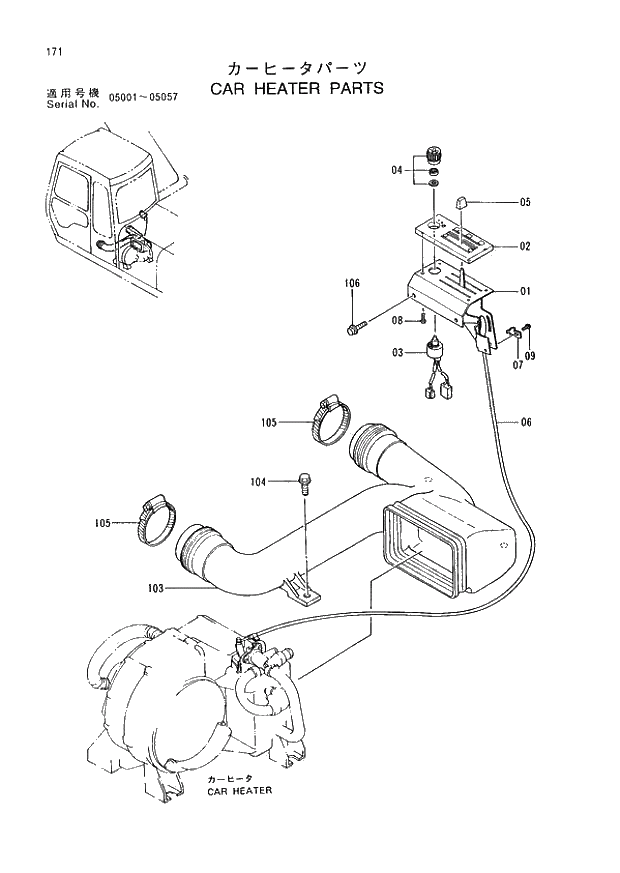 171

カーヒータパーツ
CAR HEATER PARTS

適用号機
Serial No. 05001～05057

04
05
02
01
106
08
03
07
09
06
105
104
105
103

カーヒータ
CAR HEATER