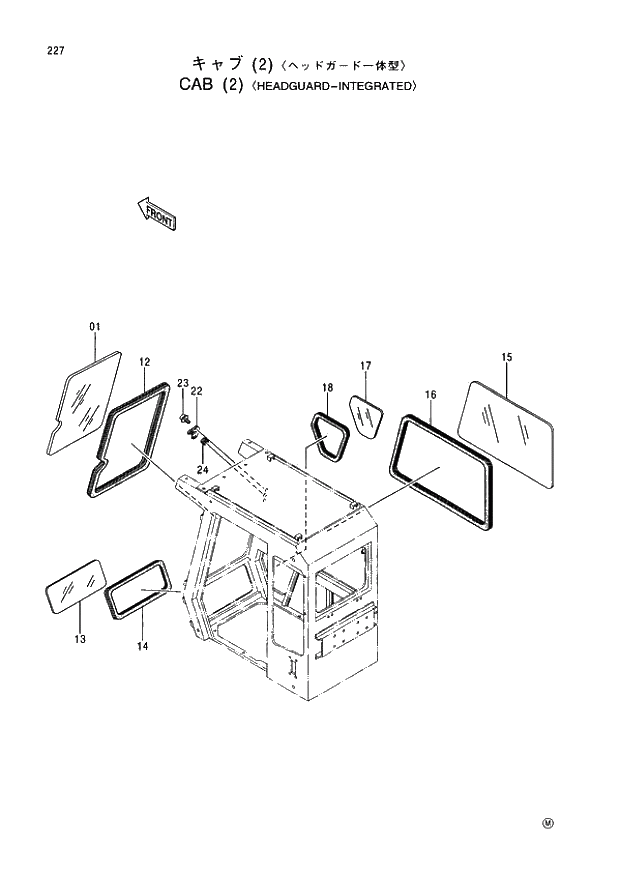 227

キャブ (2) 〈ヘッドガード一体型〉
CAB (2) 〈HEADGUARD-INTEGRATED〉

FRONT

01
12
23
22
24
18
17
16
15
13
14

M