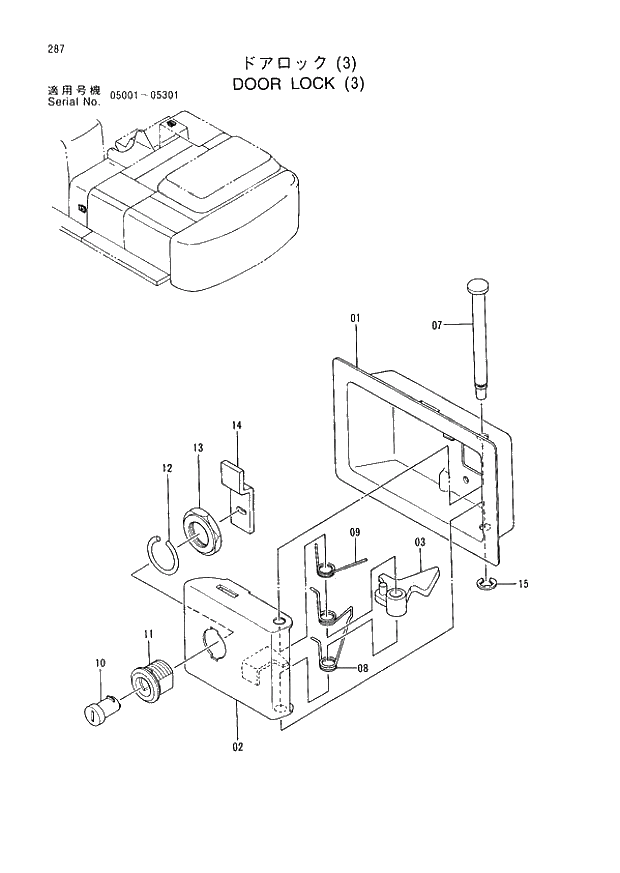 287

ドアロック (3)
DOOR LOCK (3)

適用号機
Serial No. 05001～05301

01
07
14
13
12
09
03
15
11
10
08
02