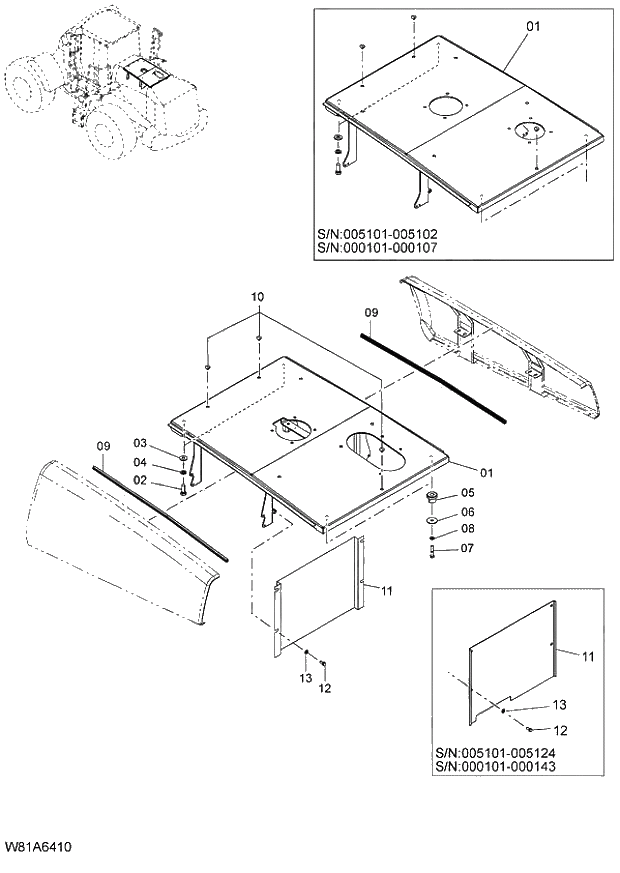 01

S/N:005101-005102
S/N:000101-000107

10

09

09

03

04

02

01

05

06

08

07

11

13

12

11

13

12

S/N:005101-005124
S/N:000101-000143

W81A6410